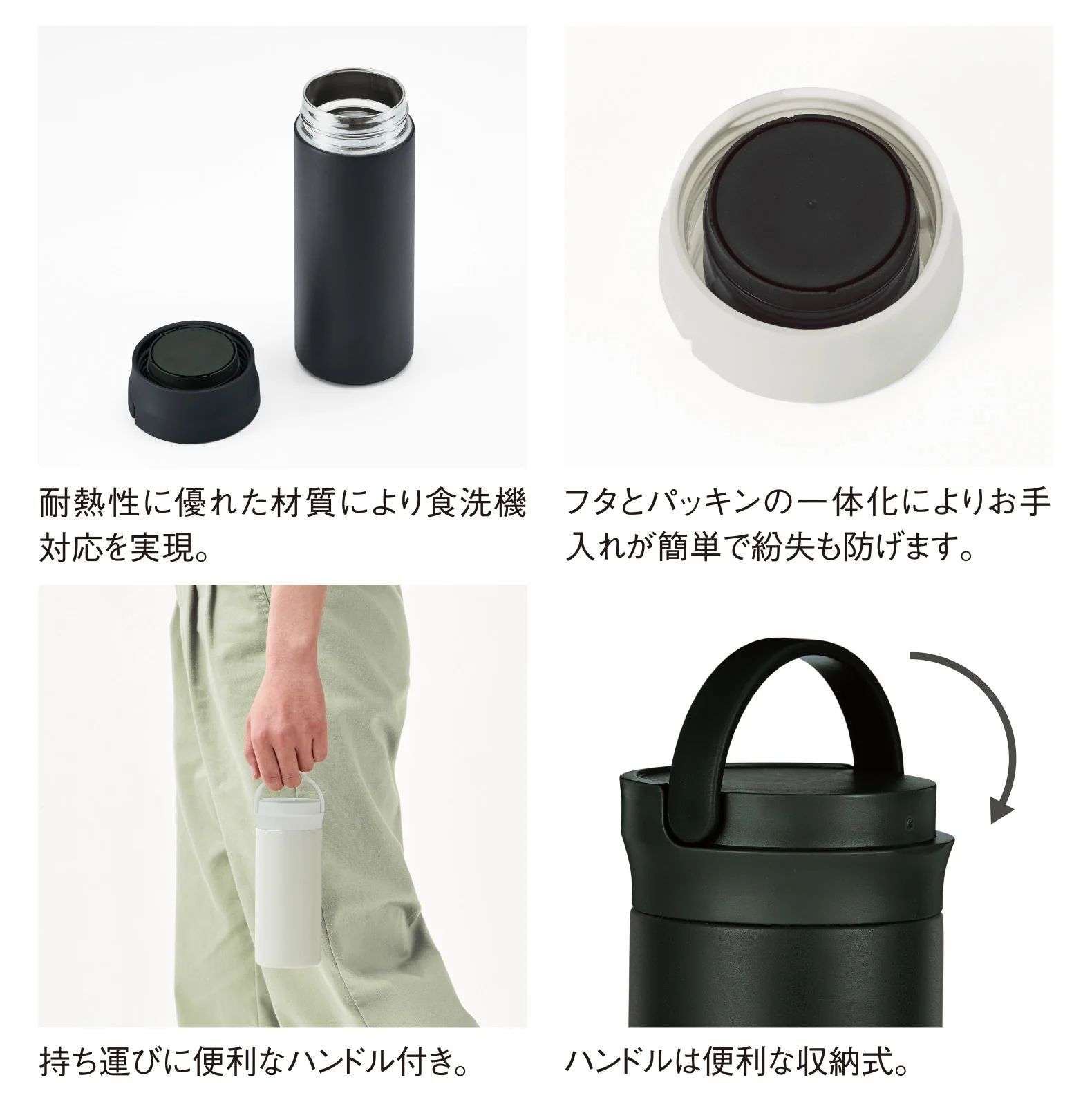 耐熱性に優れた材質により食洗機対応を実現。

フタとパッキンの一体化によりお手入れが簡単で紛失も防げます。

持ち運びに便利なハンドル付き。

ハンドルは便利な収納式。