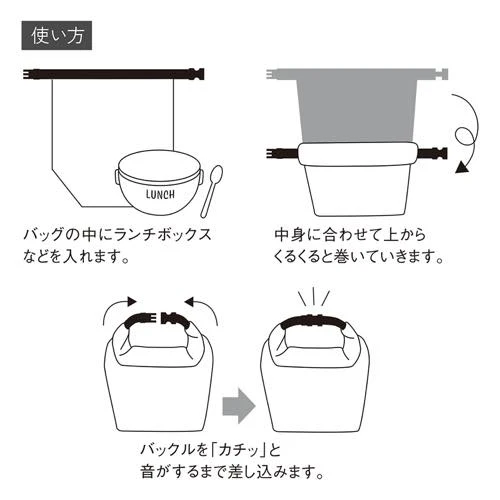 使い方

LUNCH

バッグの中にランチボックスなどを入れます。

中身に合わせて上からくるくると巻いていきます。

バックルを「カチッ」と音がするまで差し込みます。